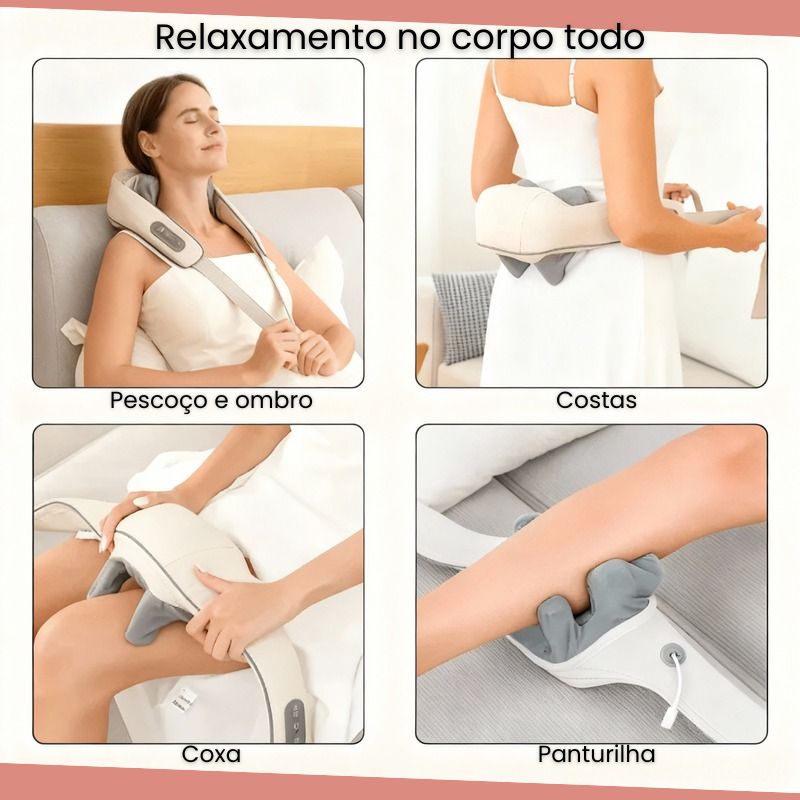 Relaxamento no corpo todo

Pescoço e ombro

Costas

Coxa

Panturilha